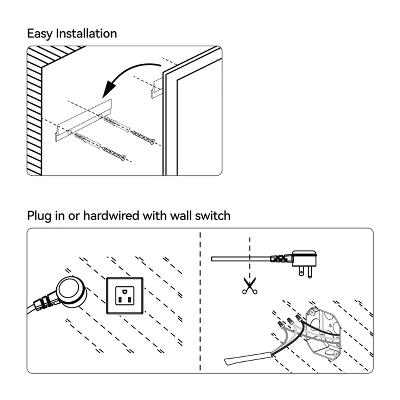 Easy Installation

Plug in or hardwired with wall switch